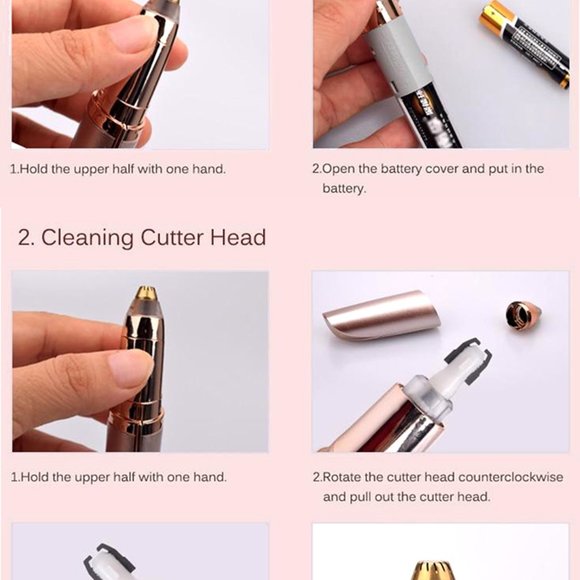 1.Hold the upper half with one hand.

2.Open the battery cover and put in the battery.

2. Cleaning Cutter Head

1.Hold the upper half with one hand.

2.Rotate the cutter head counterclockwise and pull out the cutter head.